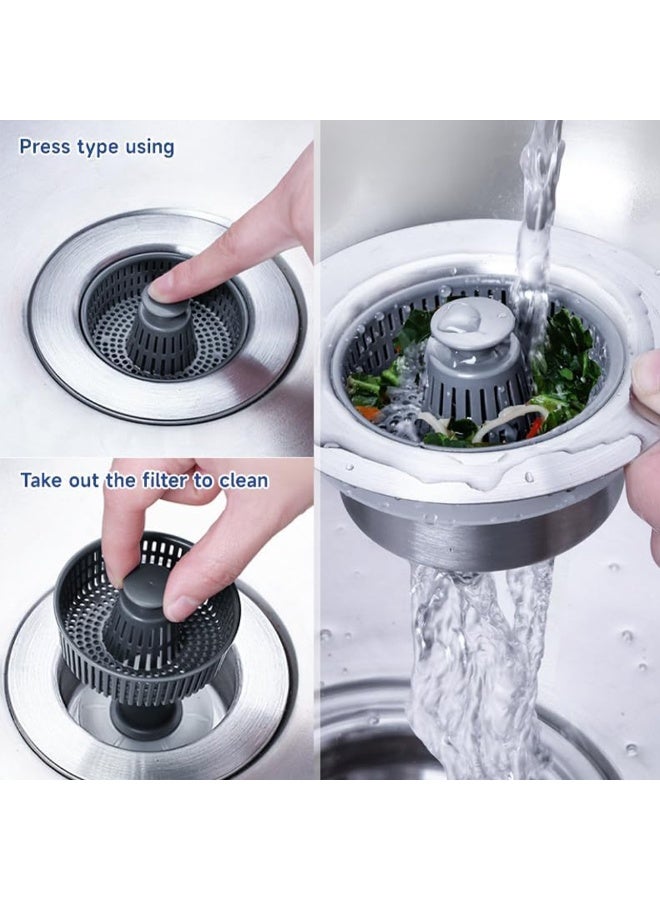 Press type using

Take out the filter to clean